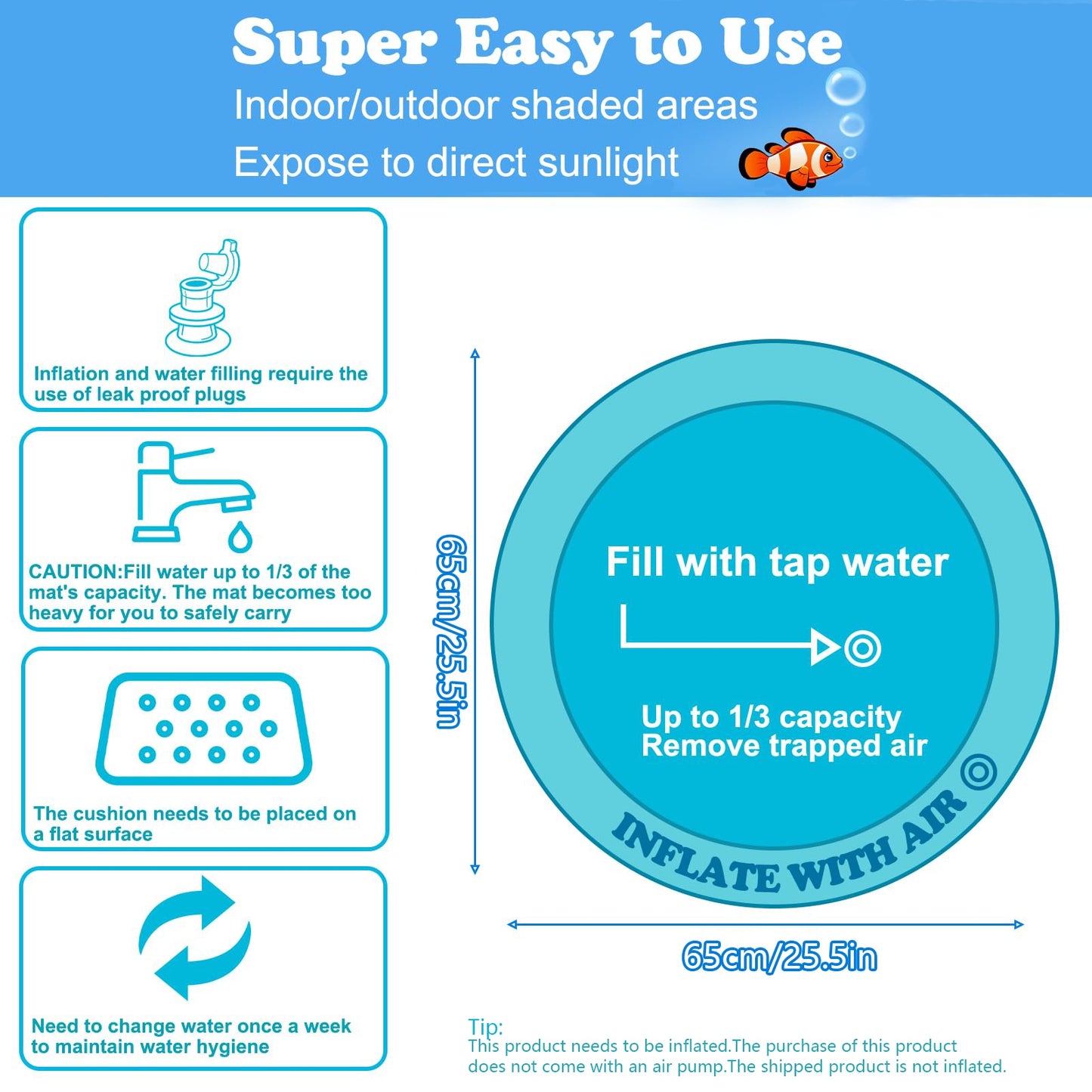 Super Easy to Use
Indoor/outdoor shaded areas
Expose to direct sunlight

Inflation and water filling require the use of leak proof plugs

CAUTION:Fill water up to 1/3 of the mat's capacity. The mat becomes too heavy for you to safely carry

The cushion needs to be placed on a flat surface

Need to change water once a week to maintain water hygiene

65cm/25.5in

Fill with tap water

Up to 1/3 capacity
Remove trapped air

INFLATE WITH AIR

65cm/25.5in

Tip:
This product needs to be inflated.The purchase of this product does not come with an air pump.The shipped product is not inflated.